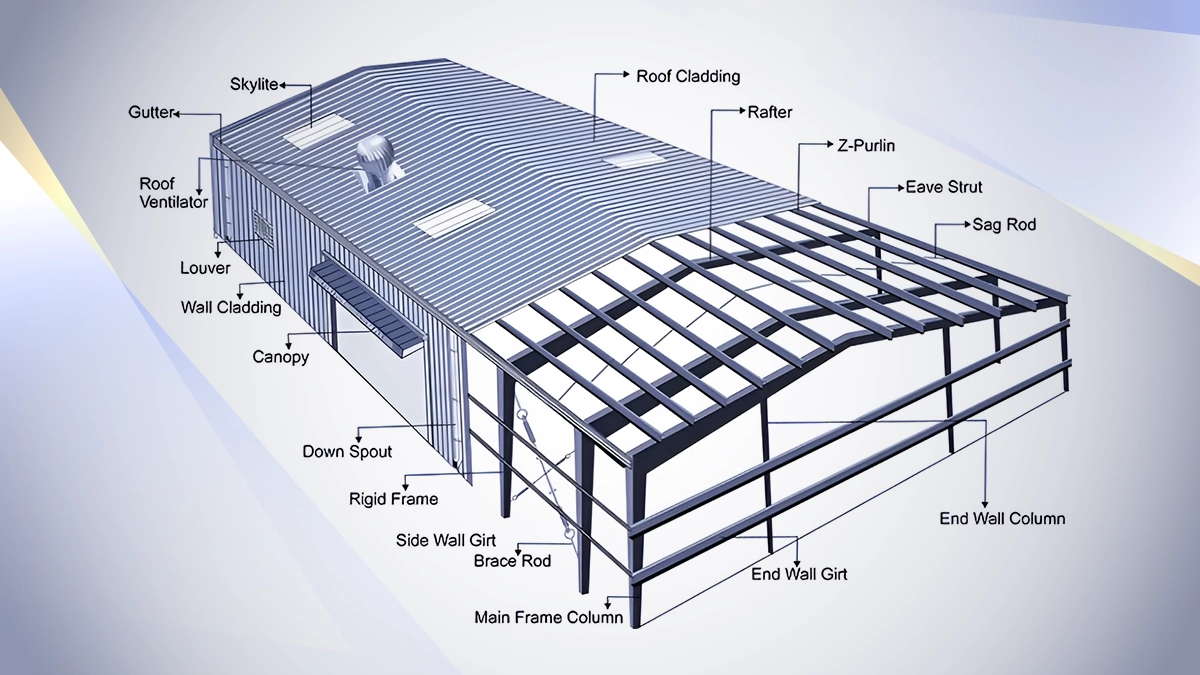 Skylite
Gutter
Roof Ventilator
Louver
Wall Cladding
Canopy
Down Spout
Rigid Frame
Side Wall Girt
Brace Rod
Main Frame Column
Roof Cladding
Rafter
Z-Purlin
Eave Strut
Sag Rod
End Wall Column
End Wall Girt